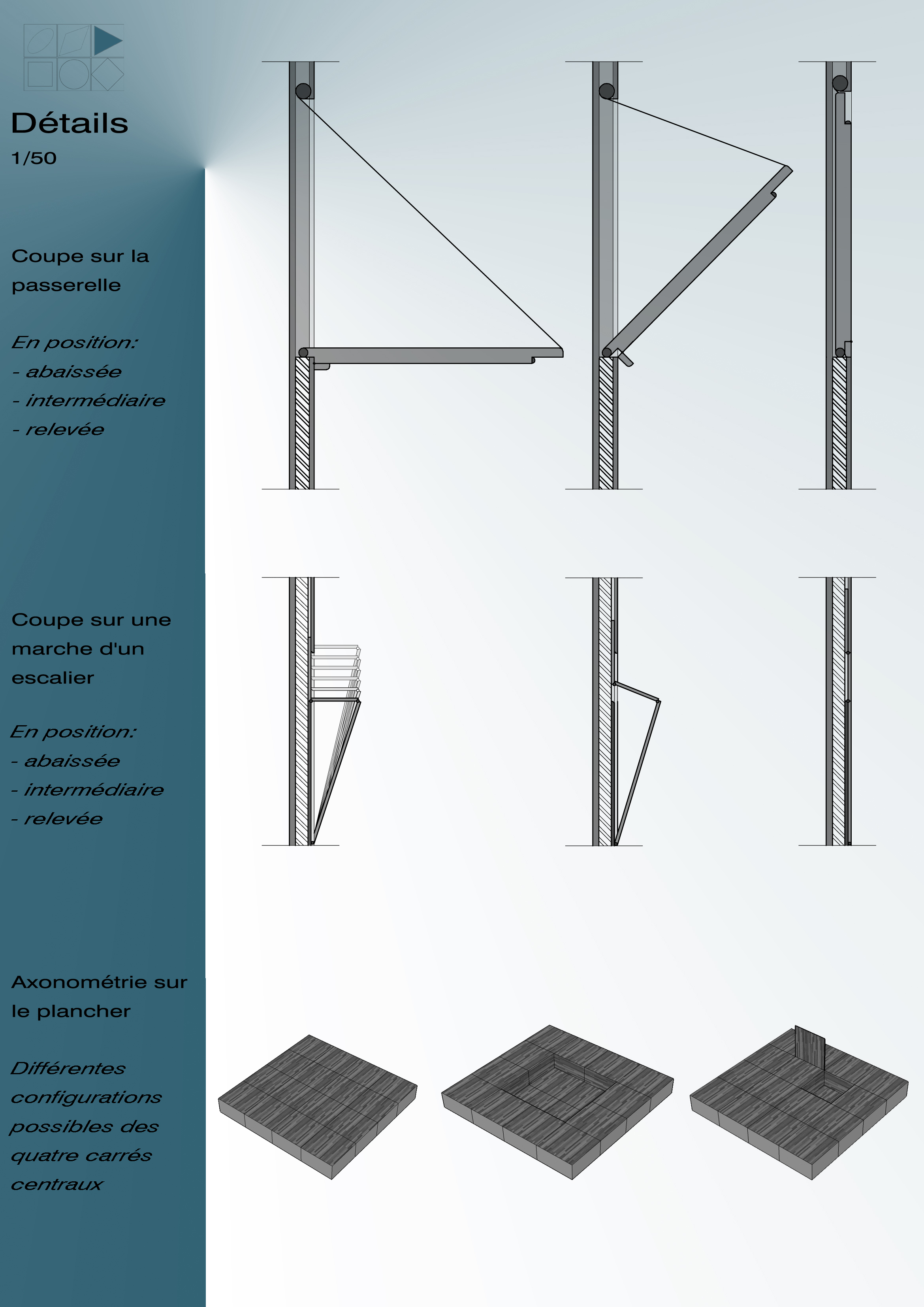 Détails
1/50

Coupe sur la passerelle

En position:
- abaissée
- intermédiaire
- relevée

Coupe sur une marche d'un escalier

En position:
- abaissée
- intermédiaire
- relevée

Axonométrie sur le plancher

Différentes configurations possibles des quatre carrés centraux